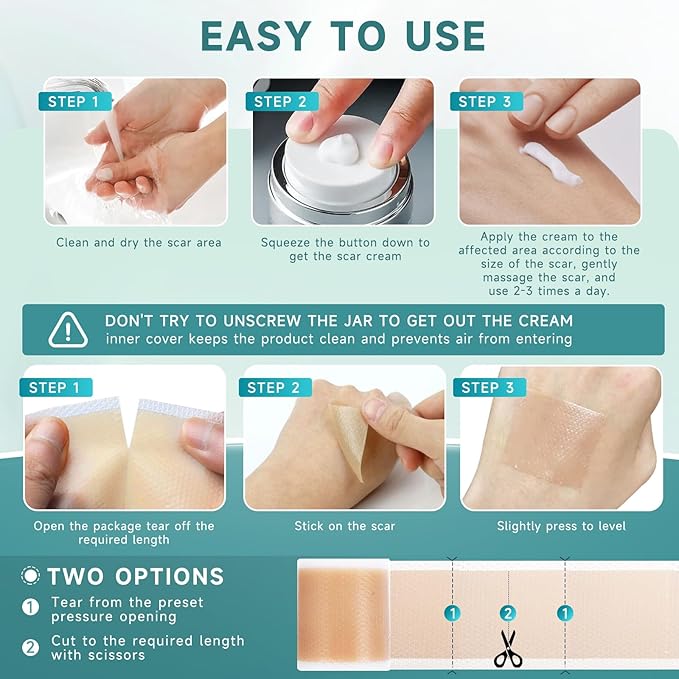 EASY TO USE

STEP 1
Clean and dry the scar area

STEP 2
Squeeze the button down to get the scar cream

STEP 3
Apply the cream to the affected area according to the size of the scar, gently massage the scar, and use 2-3 times a day.

DON'T TRY TO UNSCREW THE JAR TO GET OUT THE CREAM
inner cover keeps the product clean and prevents air from entering

STEP 1
Open the package tear off the required length

STEP 2
Stick on the scar

STEP 3
Slightly press to level

TWO OPTIONS
1 Tear from the preset pressure opening
2 Cut to the required length with scissors

1 2 1