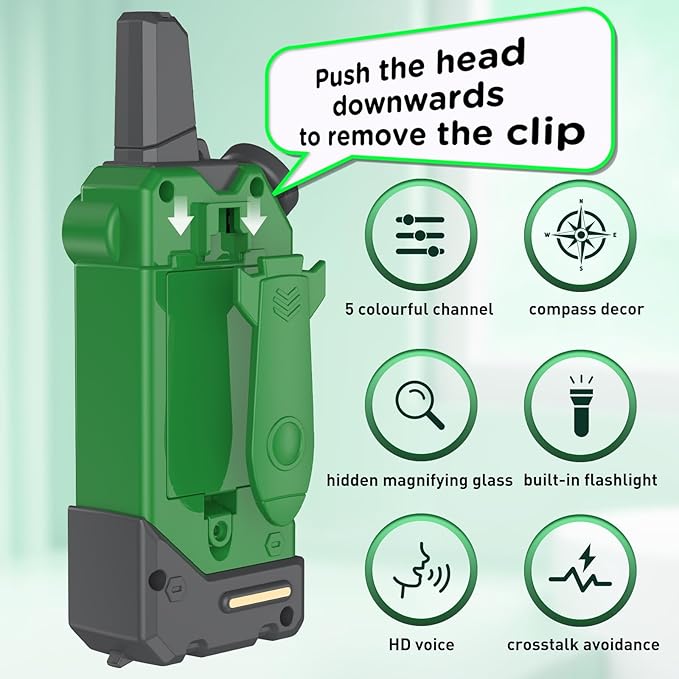 Push the head downwards to remove the clip

N
W
E
S

5 colourful channel

compass decor

hidden magnifying glass

built-in flashlight

HD voice

crosstalk avoidance