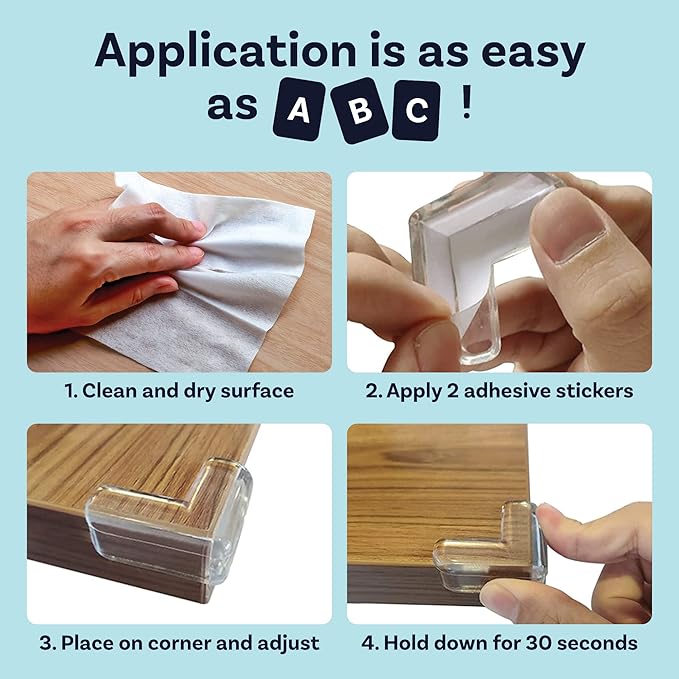 Application is as easy as A B C !

1. Clean and dry surface

2. Apply 2 adhesive stickers

3. Place on corner and adjust

4. Hold down for 30 seconds