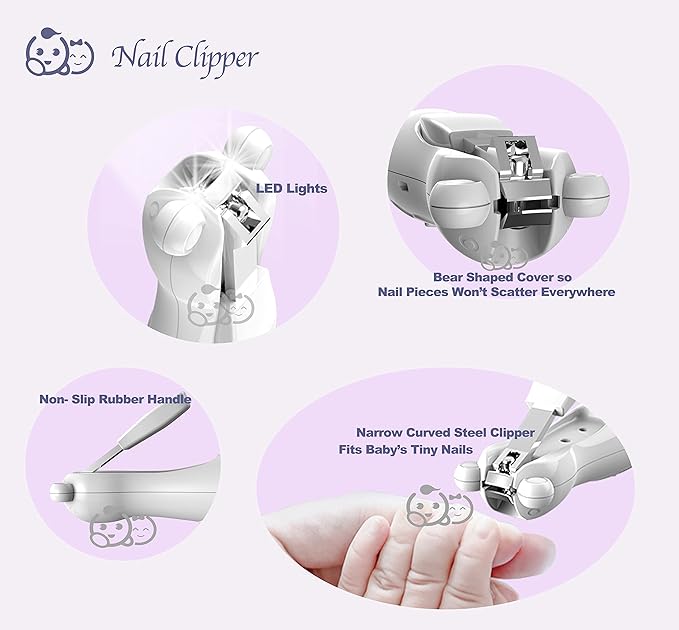 Nail Clipper

LED Lights

Bear Shaped Cover so
Nail Pieces Won't Scatter Everywhere

Non- Slip Rubber Handle

Narrow Curved Steel Clipper
Fits Baby's Tiny Nails