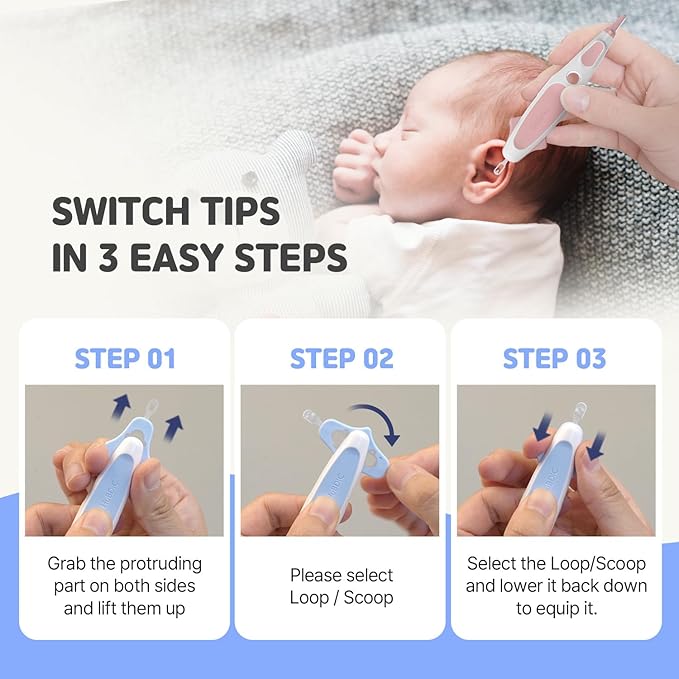 SWITCH TIPS IN 3 EASY STEPS

STEP 01

Grab the protruding part on both sides and lift them up

STEP 02

Please select Loop / Scoop

STEP 03

Select the Loop/Scoop and lower it back down to equip it.