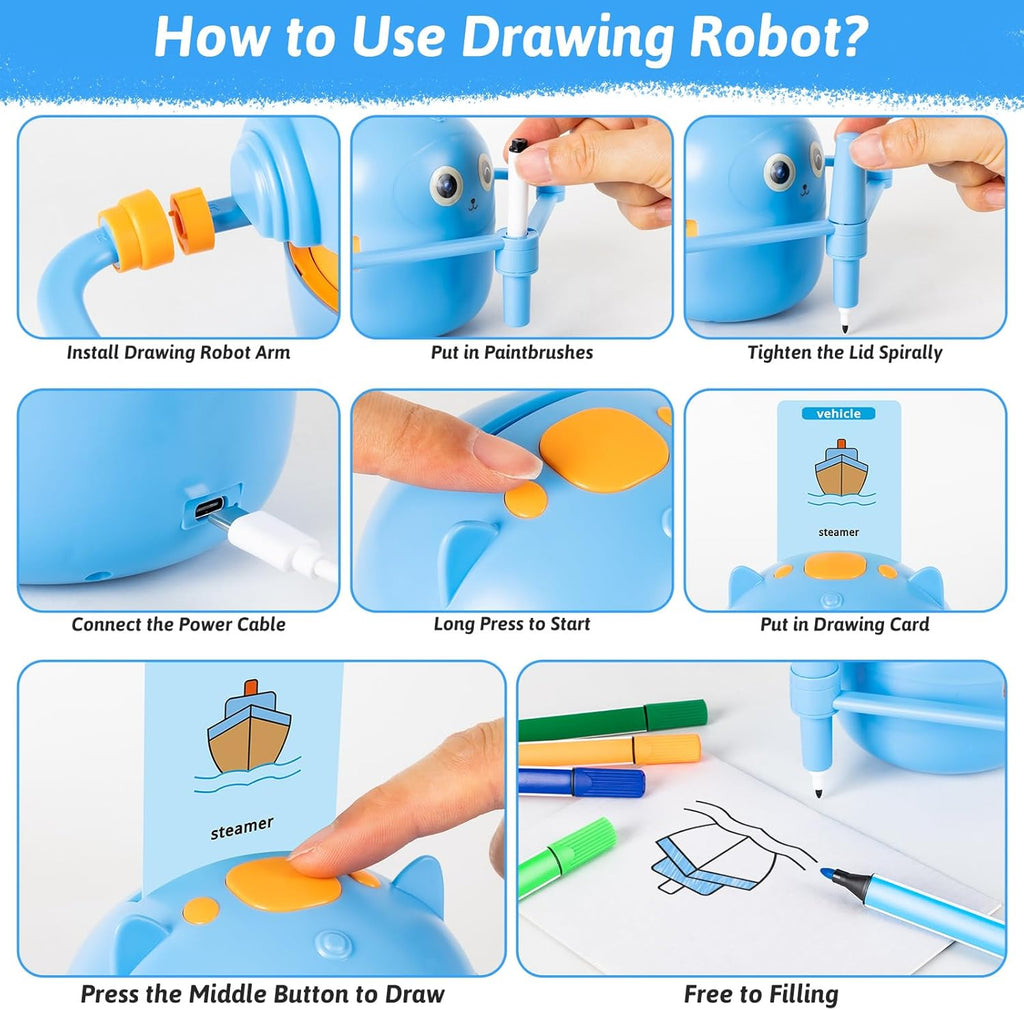 How to Use Drawing Robot?

Install Drawing Robot Arm

Put in Paintbrushes

Tighten the Lid Spirally

Connect the Power Cable

Long Press to Start

vehicle

steamer

Put in Drawing Card

steamer

Press the Middle Button to Draw

Free to Filling