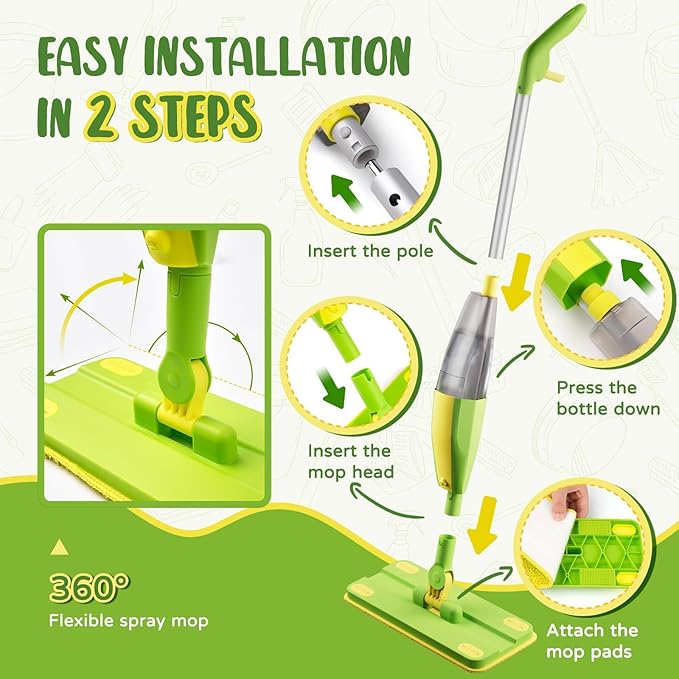 EASY INSTALLATION IN 2 STEPS

Insert the pole

Press the bottle down

Insert the mop head

360°

Flexible spray mop

Attach the mop pads