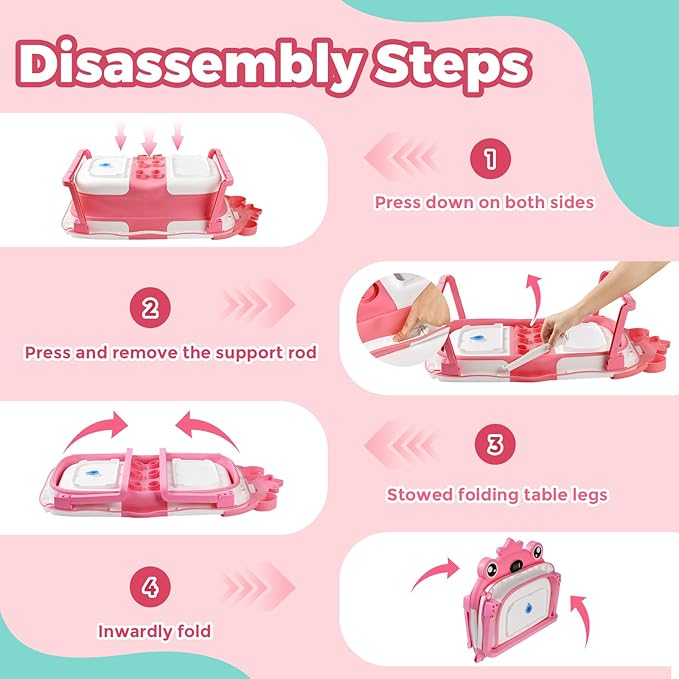 Disassembly Steps

1

Press down on both sides

2

Press and remove the support rod

3

Stowed folding table legs

4

Inwardly fold