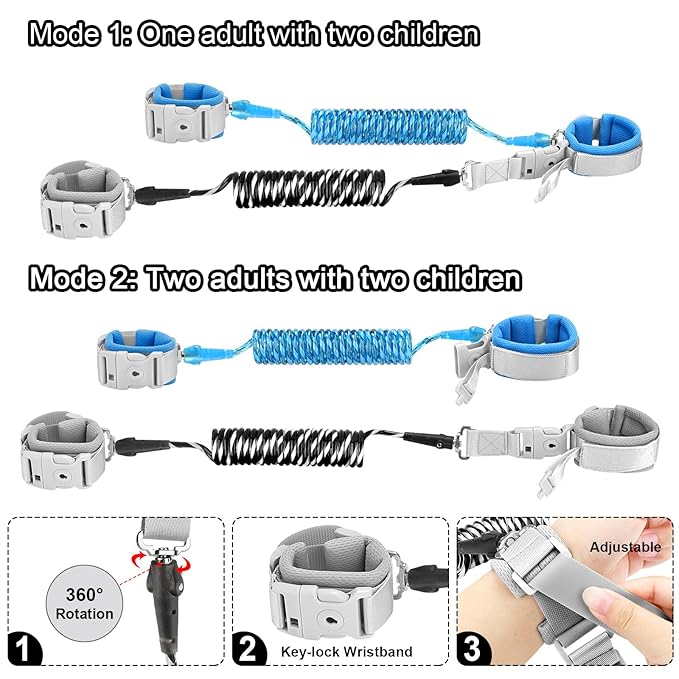 Mode 1: One adult with two children

Mode 2: Two adults with two children

360° Rotation

1

2

Key-lock Wristband

Adjustable

3