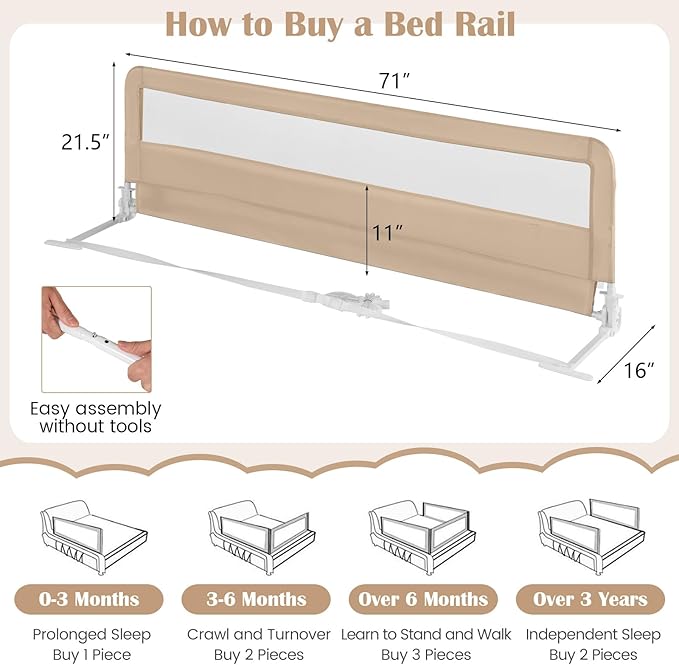 How to Buy a Bed Rail

71″

21.5″

11″

16″

Easy assembly without tools

0-3 Months
Prolonged Sleep
Buy 1 Piece

3-6 Months
Crawl and Turnover
Buy 2 Pieces

Over 6 Months
Learn to Stand and Walk
Buy 3 Pieces

Over 3 Years
Independent Sleep
Buy 2 Pieces