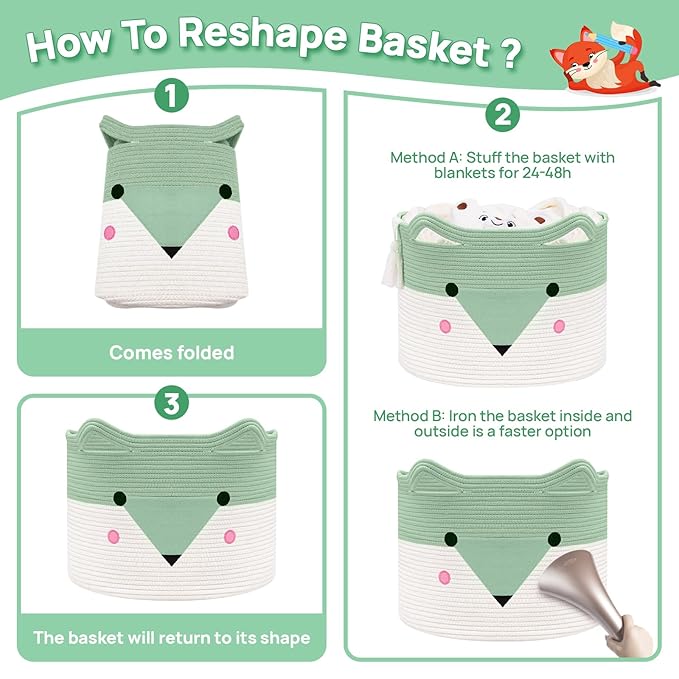 How To Reshape Basket ?

1

Comes folded

2

Method A: Stuff the basket with blankets for 24-48h

Method B: Iron the basket inside and outside is a faster option

3

The basket will return to its shape