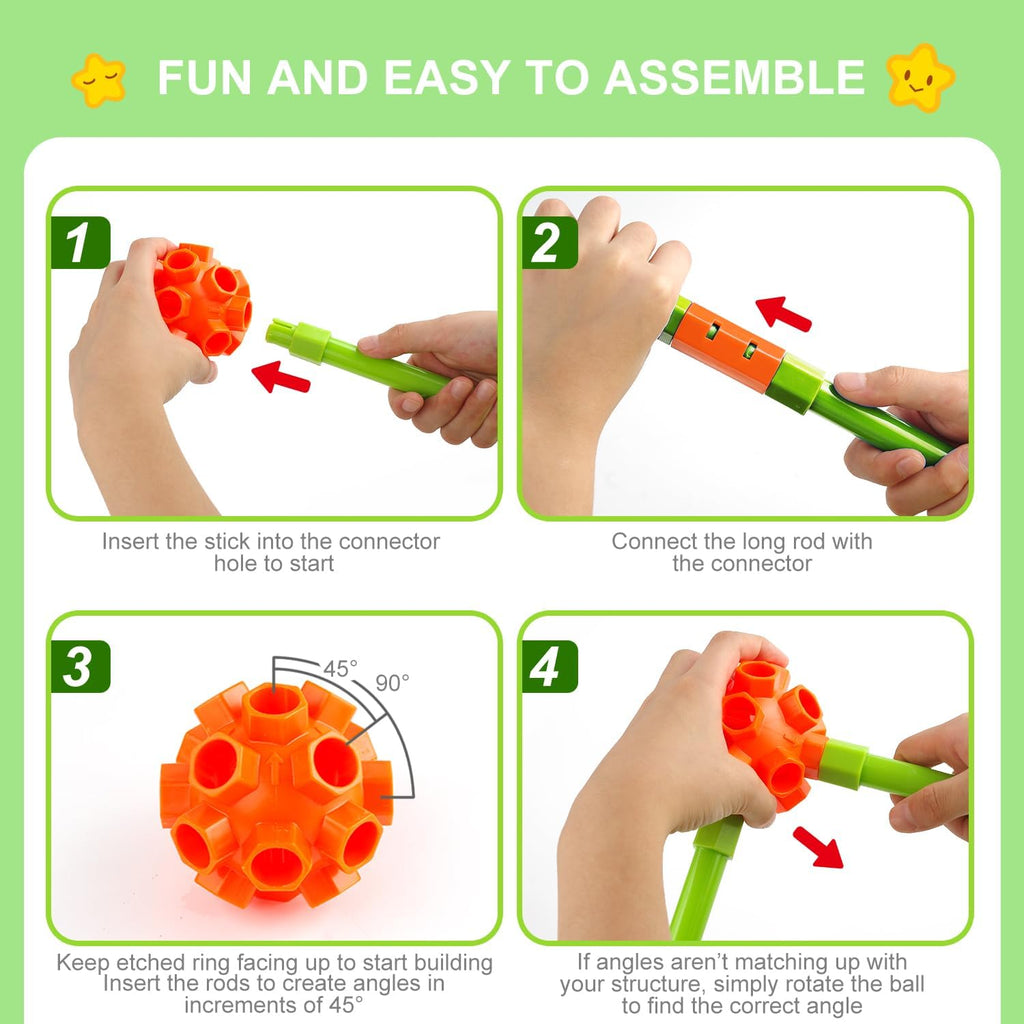 FUN AND EASY TO ASSEMBLE

1

Insert the stick into the connector hole to start

2

Connect the long rod with the connector

3

45°

90°

Keep etched ring facing up to start building Insert the rods to create angles in increments of 45°

4

If angles aren't matching up with your structure, simply rotate the ball to find the correct angle