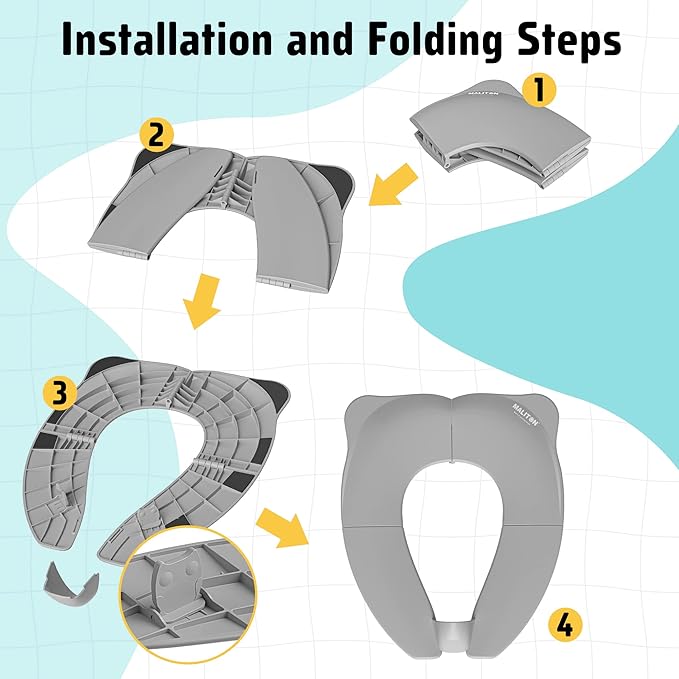 Installation and Folding Steps

1

MALITON

2

3

MALITON

4