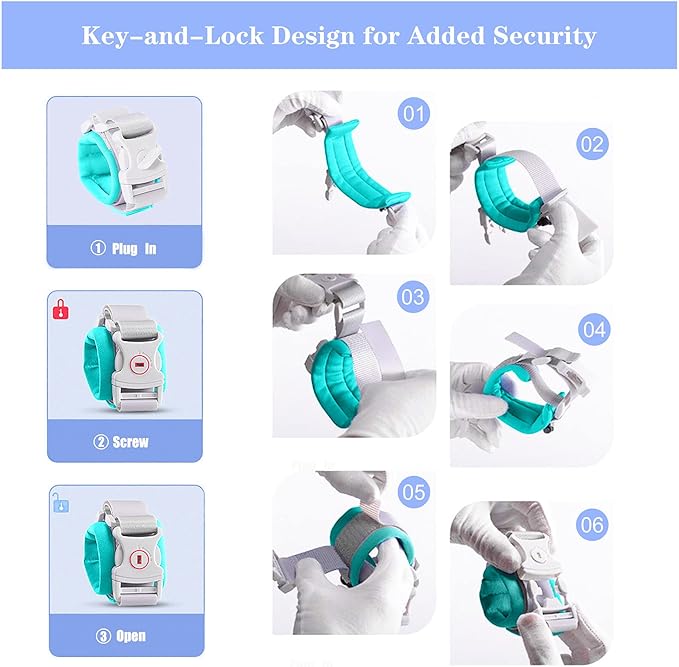 Key-and-Lock Design for Added Security

① Plug In

② Screw

③ Open

01

02

03

04

05

06