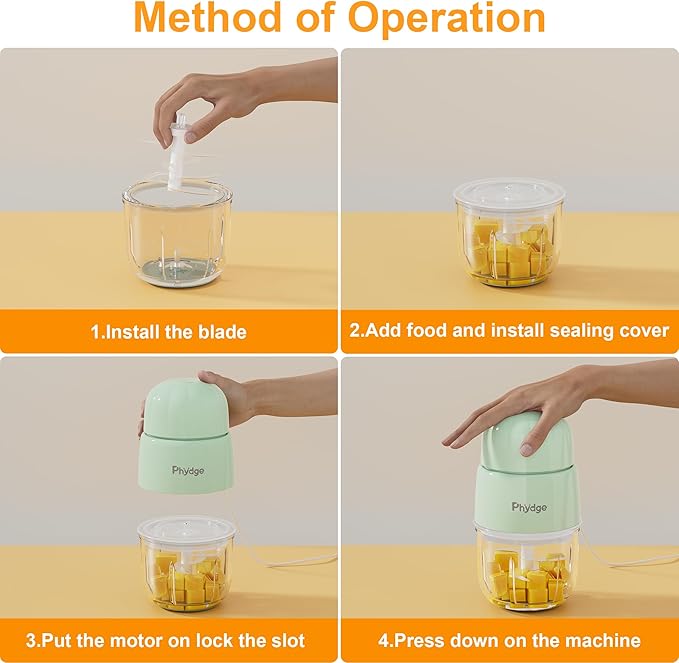 Method of Operation

1.Install the blade

2.Add food and install sealing cover

Phydge

3.Put the motor on lock the slot

Phydge

4.Press down on the machine