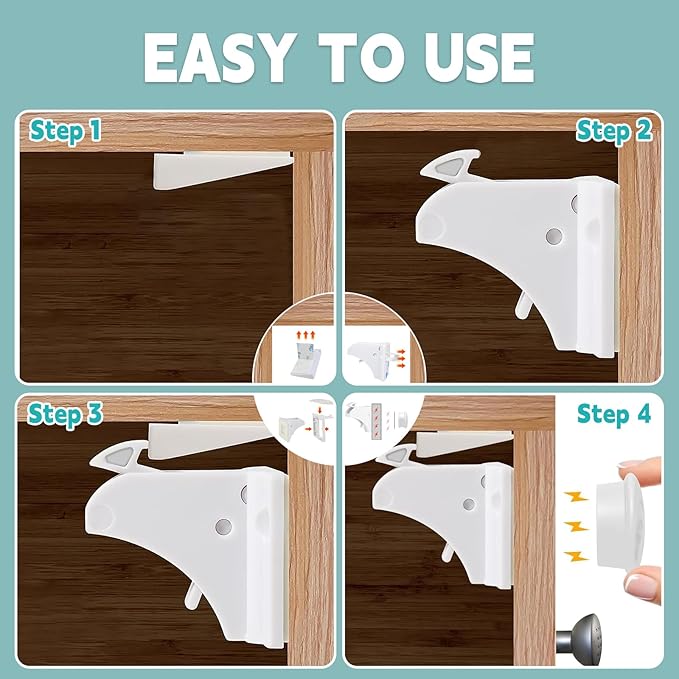 EASY TO USE

Step 1

Step 2

Step 3

Step 4