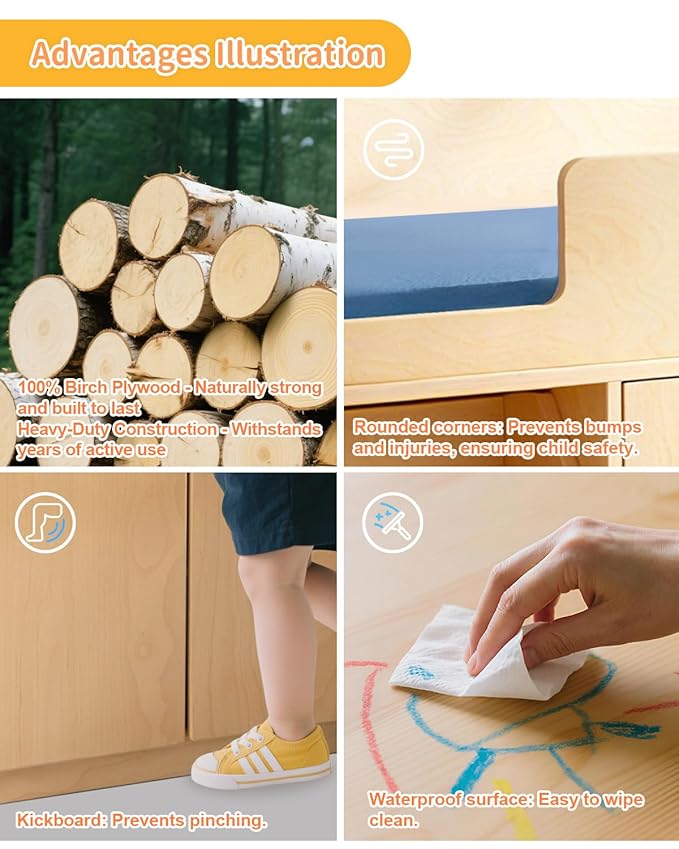 Advantages Illustration

100% Birch Plywood - Naturally strong and built to last
Heavy-Duty Construction - Withstands years of active use

Rounded corners: Prevents bumps and injuries, ensuring child safety.

Kickboard: Prevents pinching.

Waterproof surface: Easy to wipe clean.