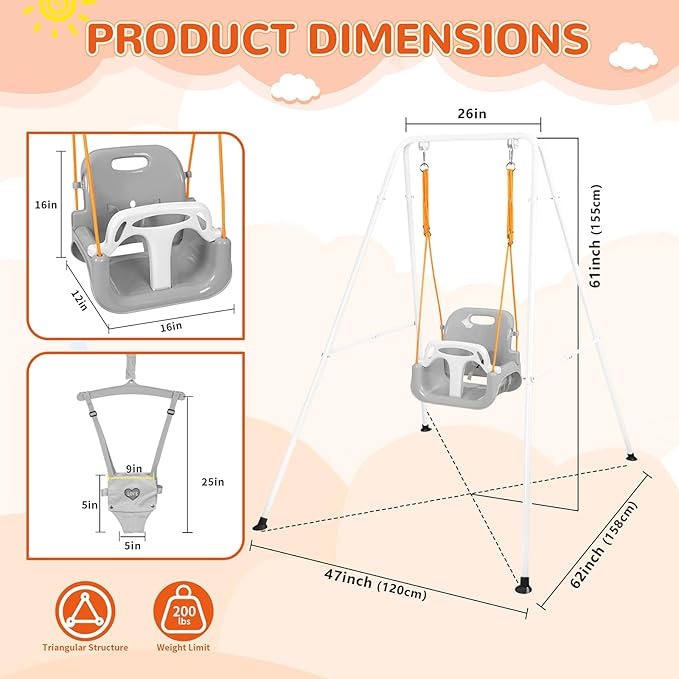 PRODUCT DIMENSIONS

16in
12in
16in

9in
5in
25in
5in

26in
61inch (155cm)
47inch (120cm)
62inch (158cm)

Triangular Structure

200 lbs
Weight Limit