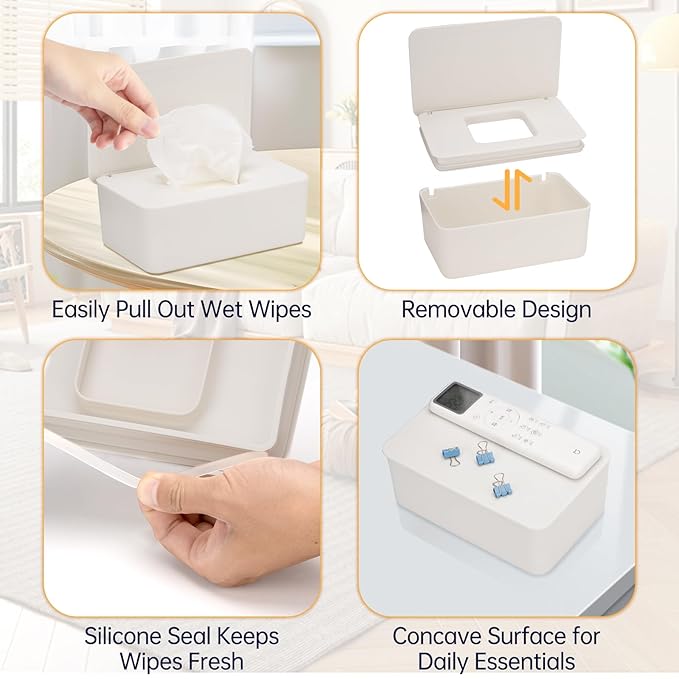 Easily Pull Out Wet Wipes

Removable Design

Silicone Seal Keeps Wipes Fresh

Concave Surface for Daily Essentials