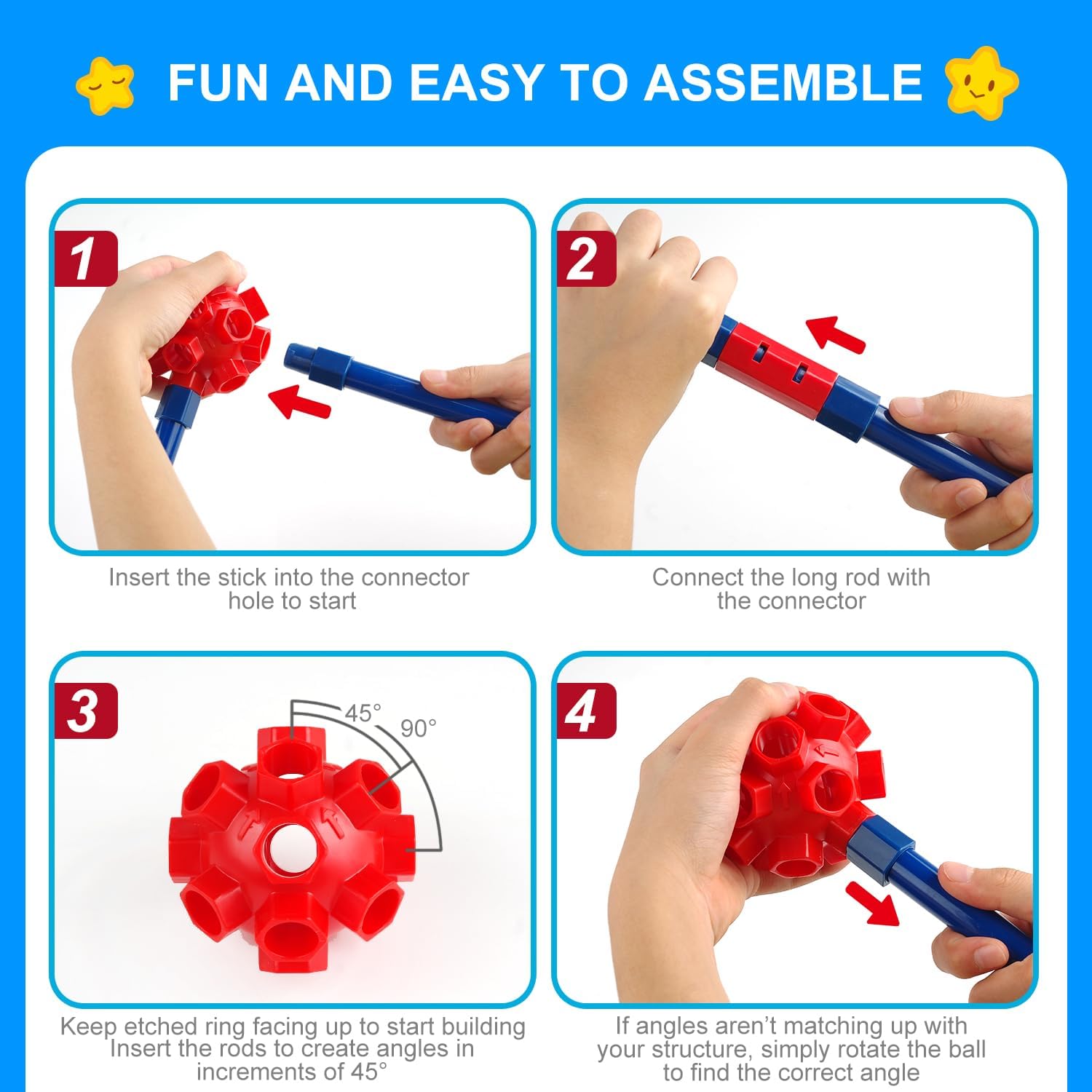 FUN AND EASY TO ASSEMBLE

1

Insert the stick into the connector hole to start

2

Connect the long rod with the connector

3

45°

90°

Keep etched ring facing up to start building
Insert the rods to create angles in increments of 45°

4

If angles aren't matching up with your structure, simply rotate the ball to find the correct angle