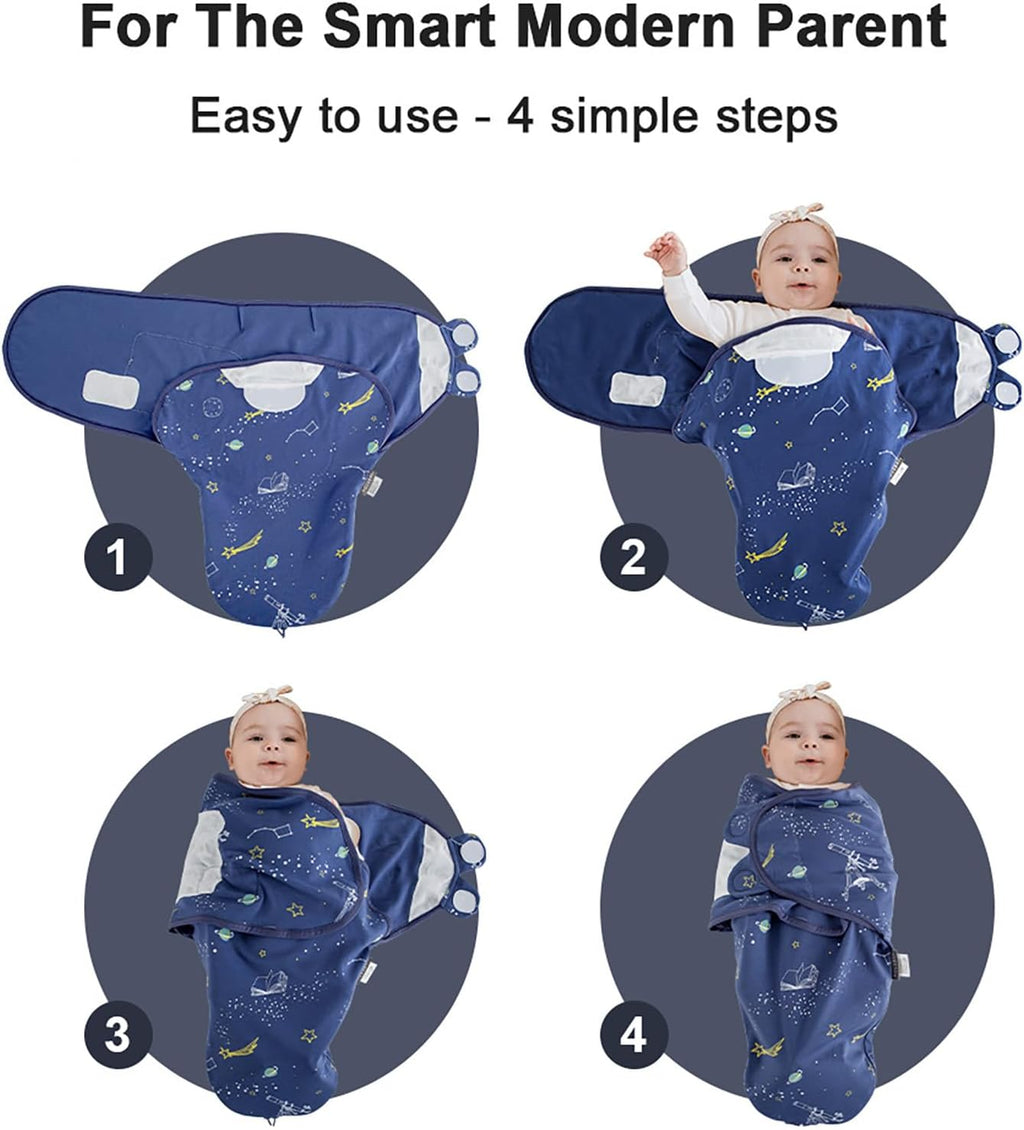 For The Smart Modern Parent

Easy to use - 4 simple steps

1

2

3

4