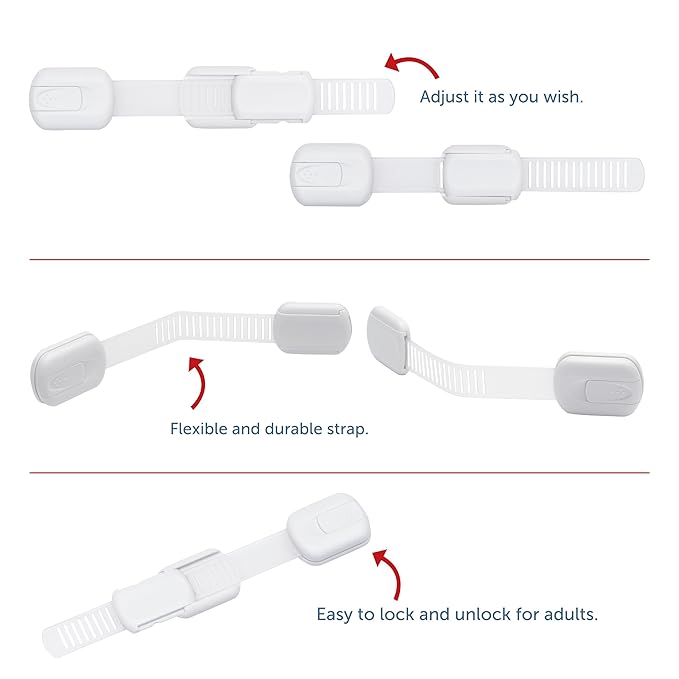 Adjust it as you wish.

Flexible and durable strap.

Easy to lock and unlock for adults.