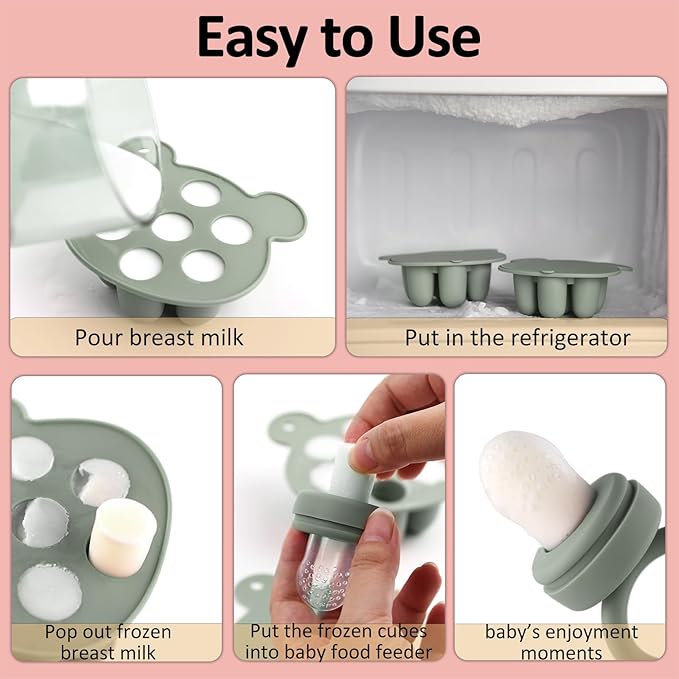 Easy to Use

Pour breast milk

Put in the refrigerator

Pop out frozen breast milk

Put the frozen cubes into baby food feeder

baby's enjoyment moments