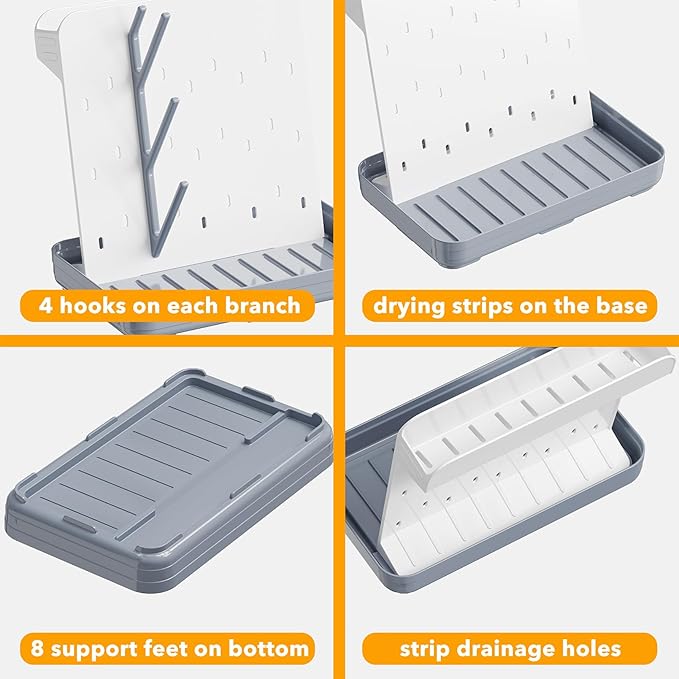 4 hooks on each branch

drying strips on the base

8 support feet on bottom

strip drainage holes