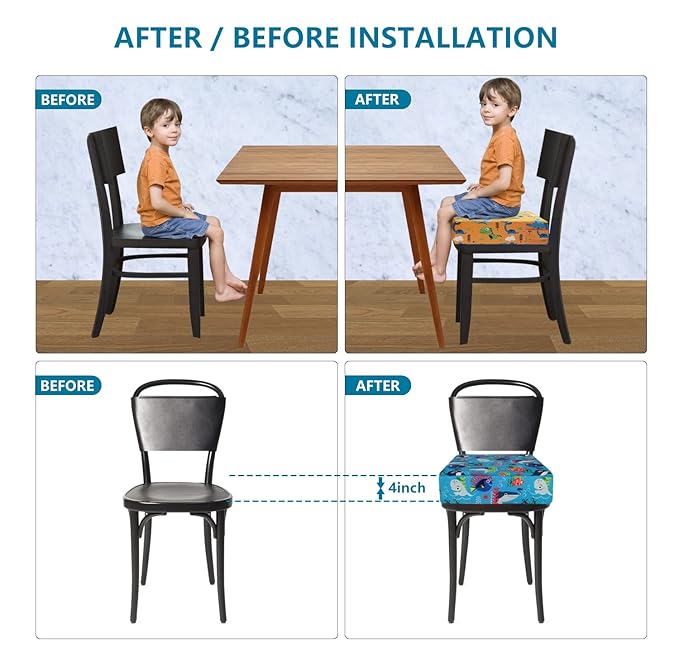 AFTER / BEFORE INSTALLATION

BEFORE

AFTER

BEFORE

AFTER

4inch