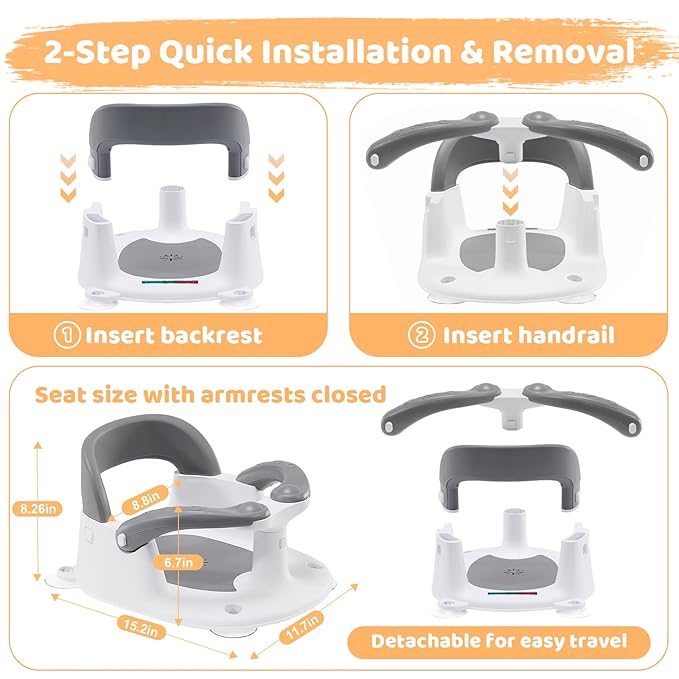 2-Step Quick Installation & Removal

① Insert backrest

② Insert handrail

Seat size with armrests closed

8.26in

8.8in

6.7in

15.2in

11.7in

Detachable for easy travel