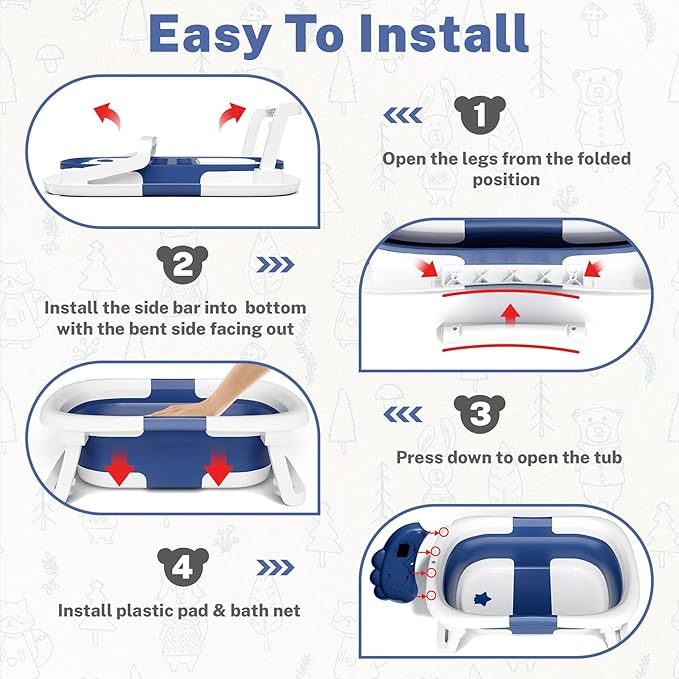 Easy To Install

1

Open the legs from the folded position

2

Install the side bar into bottom with the bent side facing out

3

Press down to open the tub

4

Install plastic pad & bath net