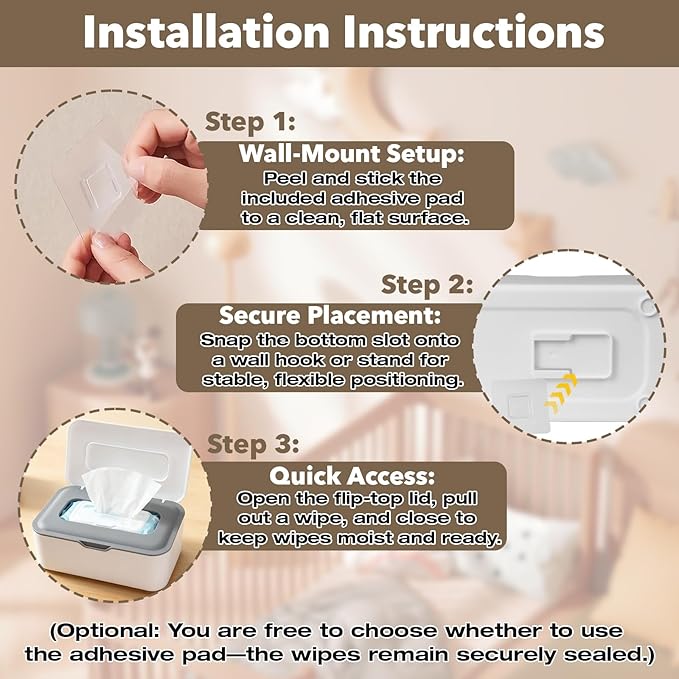 Installation Instructions

Step 1:

Wall-Mount Setup:
Peel and stick the included adhesive pad to a clean, flat surface.

Step 2:

Secure Placement:
Snap the bottom slot onto a wall hook or stand for stable, flexible positioning.

Step 3:

Quick Access:
Open the flip-top lid, pull out a wipe, and close to keep wipes moist and ready.

(Optional: You are free to choose whether to use the adhesive pad—the wipes remain securely sealed.)