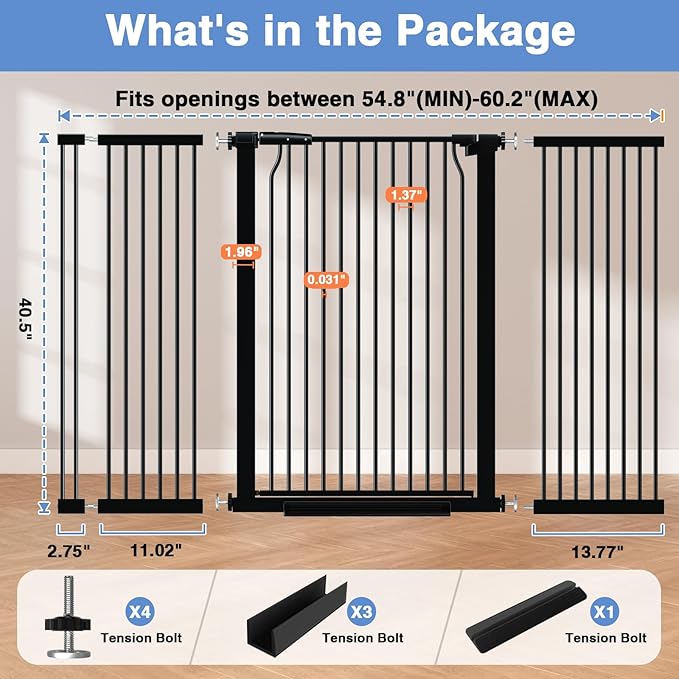 What's in the Package

Fits openings between 54.8"(MIN)-60.2"(MAX)

40.5"

1.37"

1.96"

0.031"

2.75"

11.02"

13.77"

X4
Tension Bolt

X3
Tension Bolt

X1
Tension Bolt