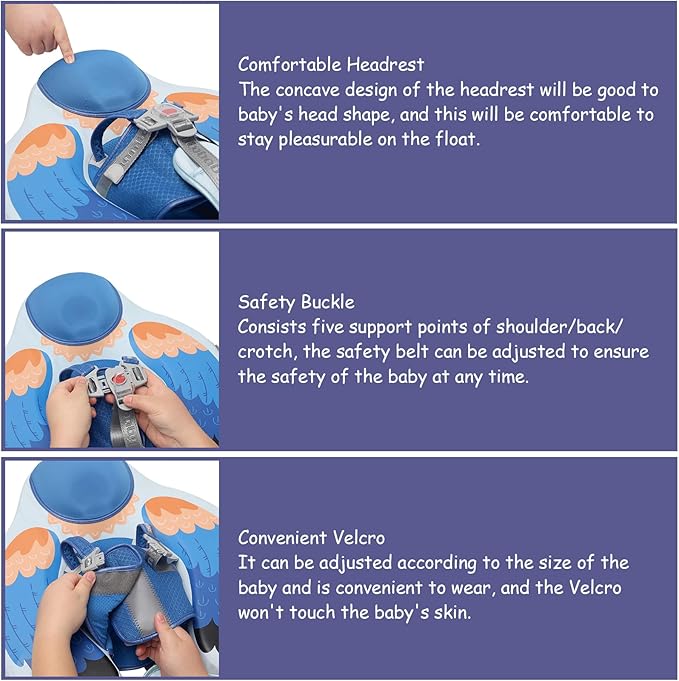 Comfortable Headrest
The concave design of the headrest will be good to baby's head shape, and this will be comfortable to stay pleasurable on the float.

Safety Buckle
Consists five support points of shoulder/back/crotch, the safety belt can be adjusted to ensure the safety of the baby at any time.

Convenient Velcro
It can be adjusted according to the size of the baby and is convenient to wear, and the Velcro won't touch the baby's skin.