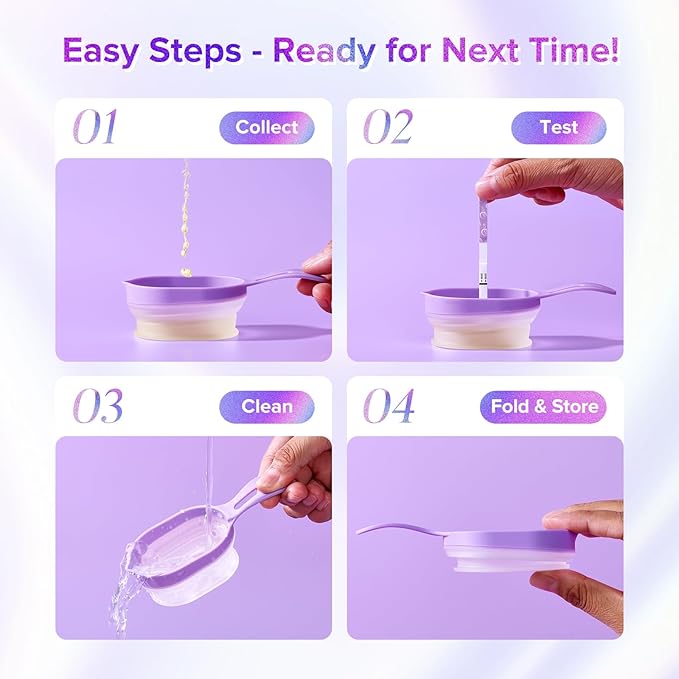 Easy Steps - Ready for Next Time!

01 Collect

02 Test

03 Clean

04 Fold & Store