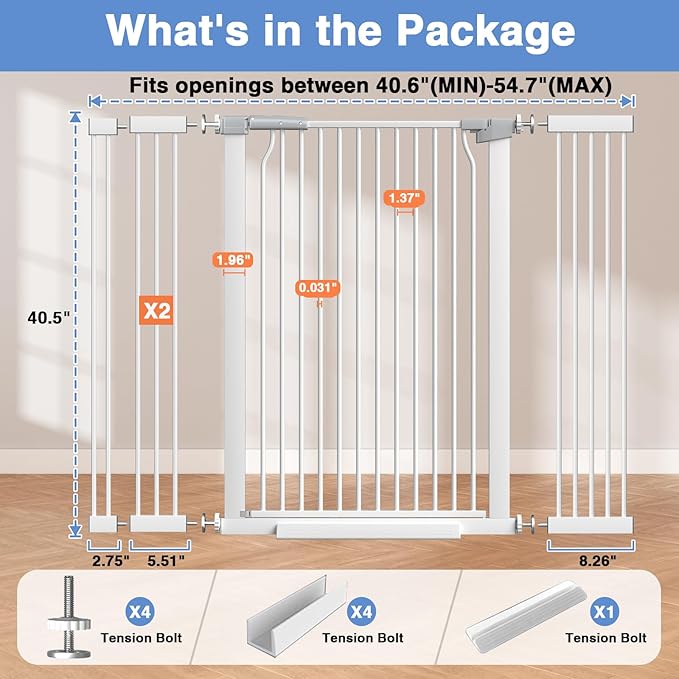 What's in the Package

Fits openings between 40.6"(MIN)-54.7"(MAX)

1.37"

1.96"

0.031"

X2

40.5"

2.75"

5.51"

8.26"

X4
Tension Bolt

X4
Tension Bolt

X1
Tension Bolt