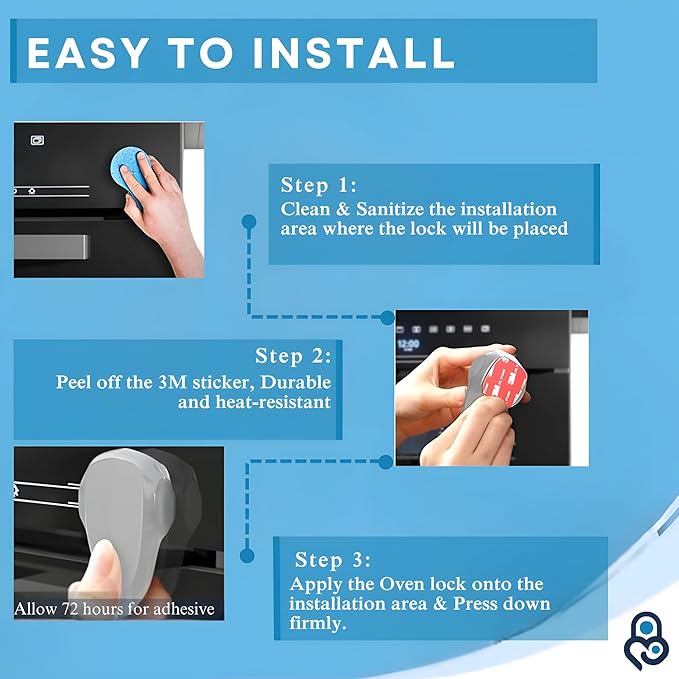 EASY TO INSTALL

Step 1:
Clean & Sanitize the installation area where the lock will be placed

12:00

Step 2:
Peel off the 3M sticker, Durable and heat-resistant

Allow 72 hours for adhesive

Step 3:
Apply the Oven lock onto the installation area & Press down firmly.