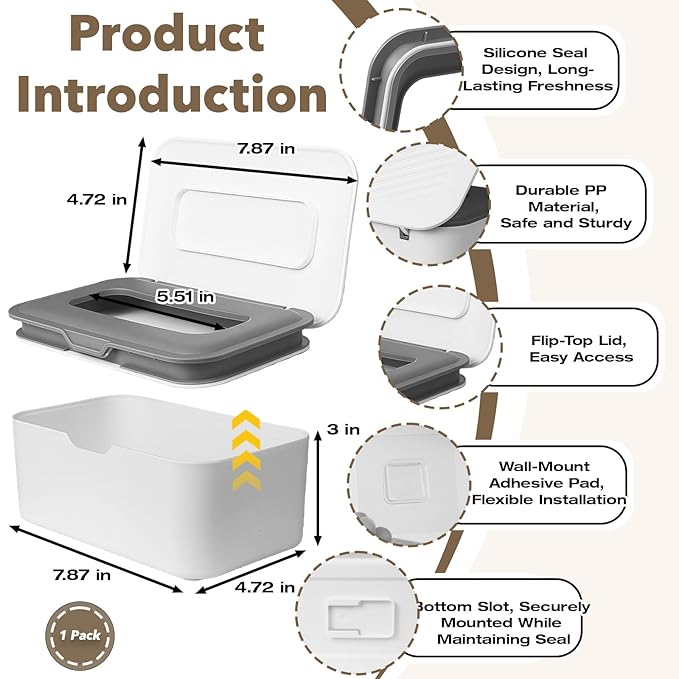 Product Introduction

7.87 in

4.72 in

5.51 in

3 in

7.87 in

4.72 in

1 Pack

Silicone Seal Design, Long-Lasting Freshness

Durable PP Material, Safe and Sturdy

Flip-Top Lid, Easy Access

Wall-Mount Adhesive Pad, Flexible Installation

Bottom Slot, Securely Mounted While Maintaining Seal