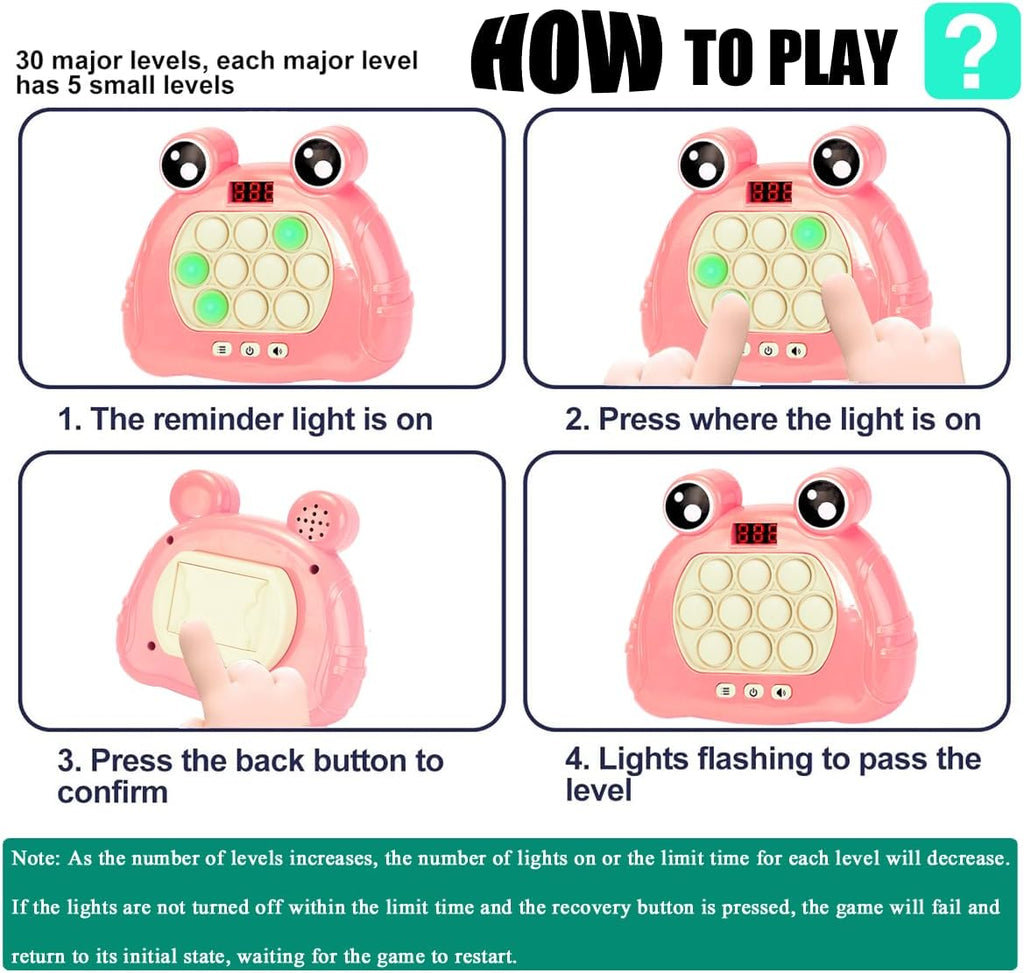 30 major levels, each major level has 5 small levels

HOW TO PLAY ?

1. The reminder light is on

2. Press where the light is on

3. Press the back button to confirm

4. Lights flashing to pass the level

Note: As the number of levels increases, the number of lights on or the limit time for each level will decrease. If the lights are not turned off within the limit time and the recovery button is pressed, the game will fail and return to its initial state, waiting for the game to restart.