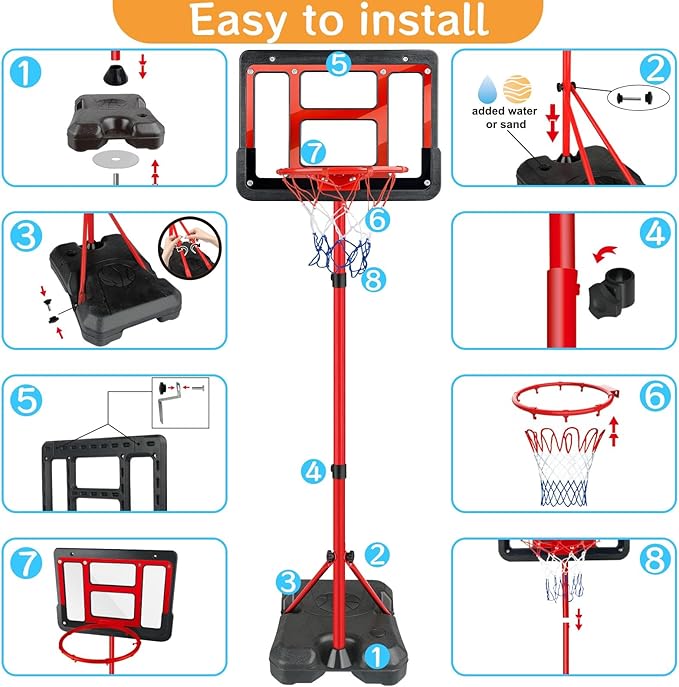 Easy to install

1

5

2

added water or sand

7

3

6

4

8

5

6

4

7

2

8

3

1