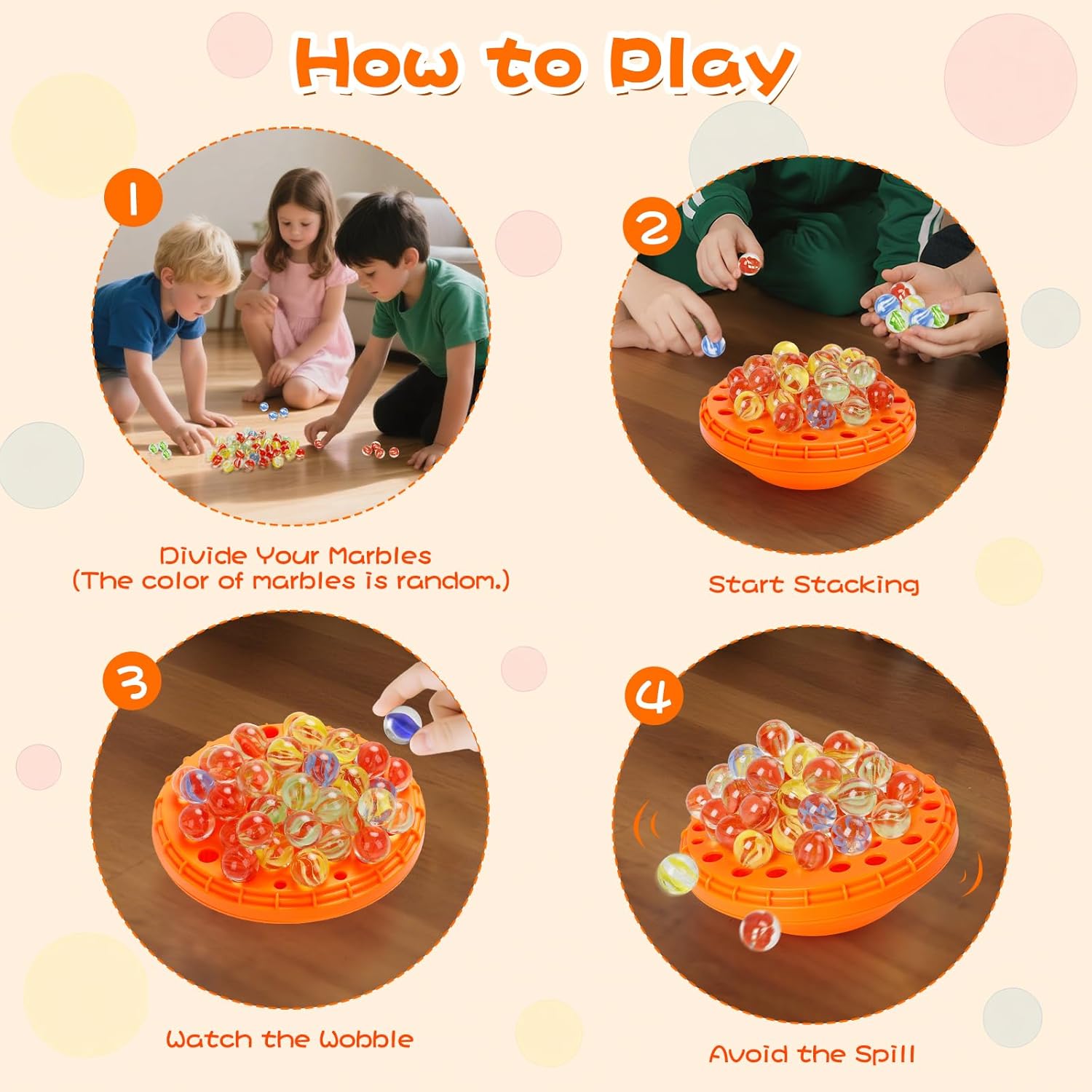 How to Play

1

Divide Your Marbles
(The color of marbles is random.)

2

Start Stacking

3

Watch the Wobble

4

Avoid the Spill