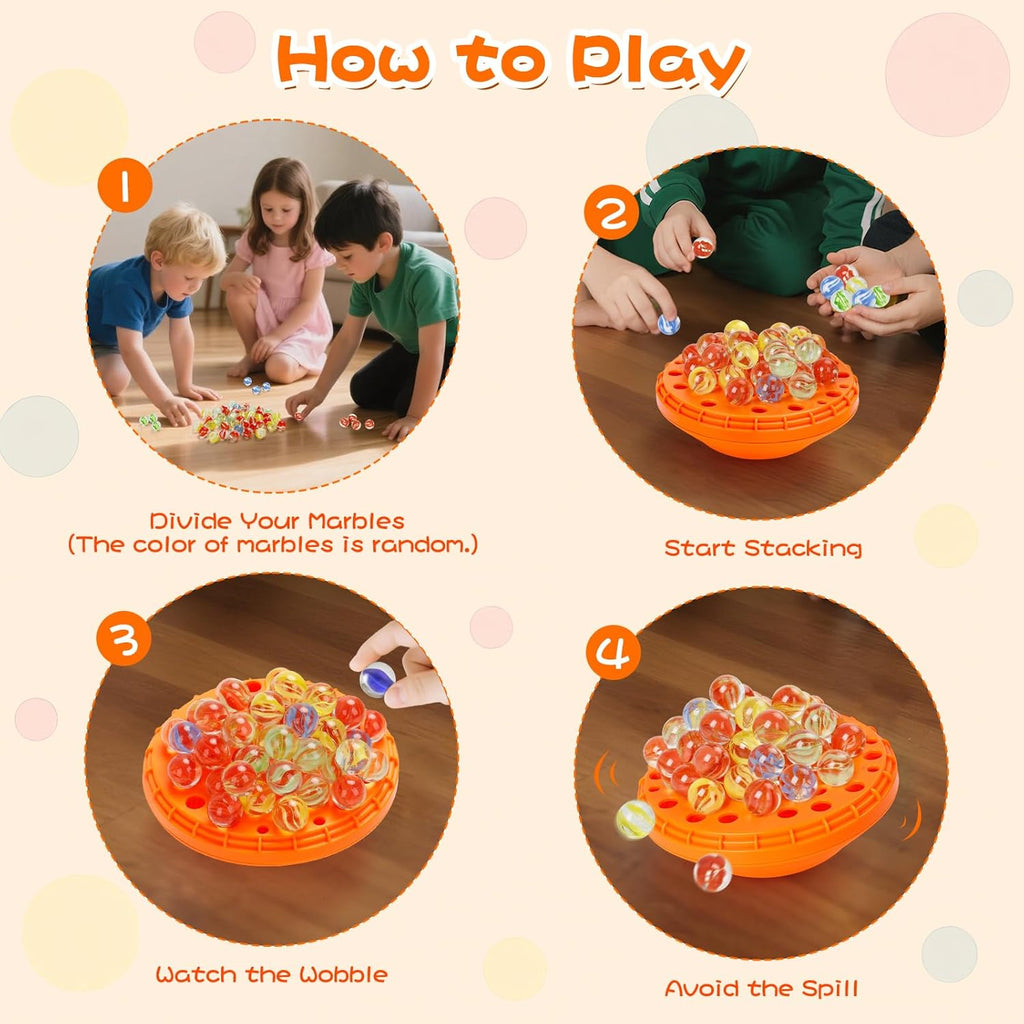 How to Play

1

Divide Your Marbles
(The color of marbles is random.)

2

Start Stacking

3

Watch the Wobble

4

Avoid the Spill