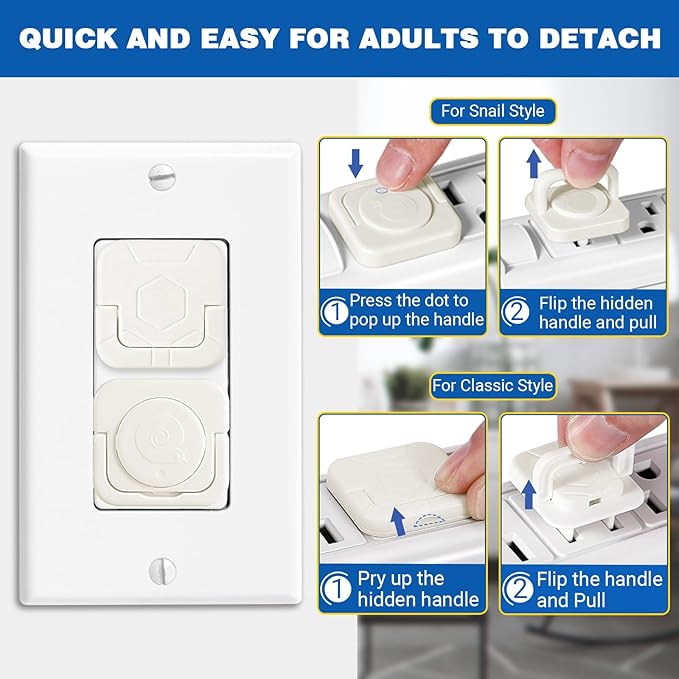 QUICK AND EASY FOR ADULTS TO DETACH

For Snail Style

1 Press the dot to pop up the handle

2 Flip the hidden handle and pull

For Classic Style

1 Pry up the hidden handle

2 Flip the handle and Pull