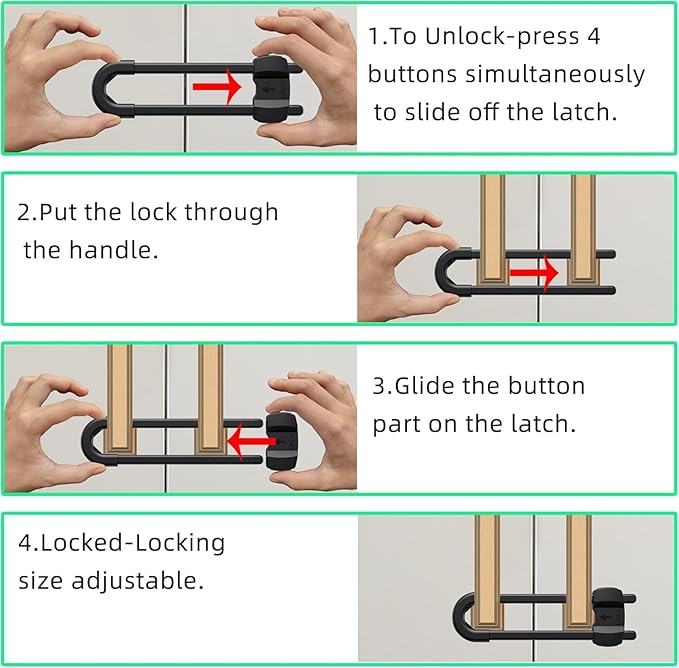 1.To Unlock-press 4 buttons simultaneously to slide off the latch.

2.Put the lock through the handle.

3.Glide the button part on the latch.

4.Locked-Locking size adjustable.