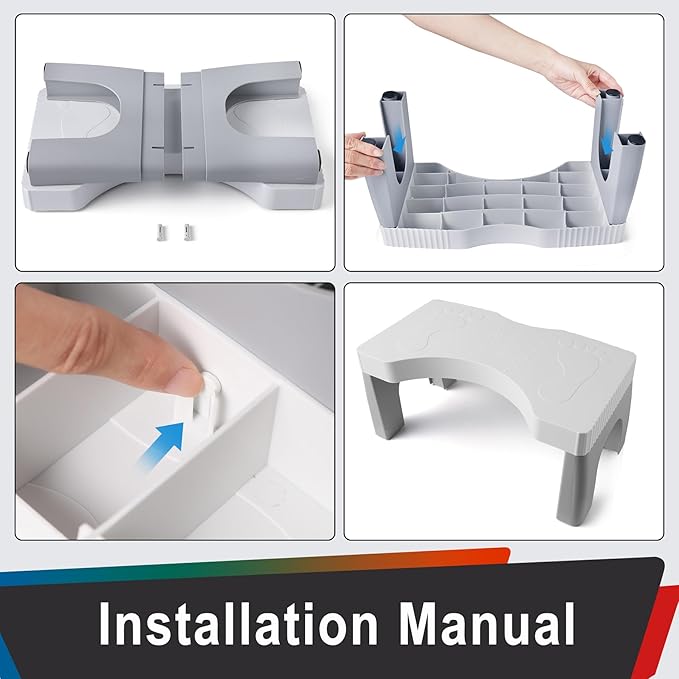 Installation Manual