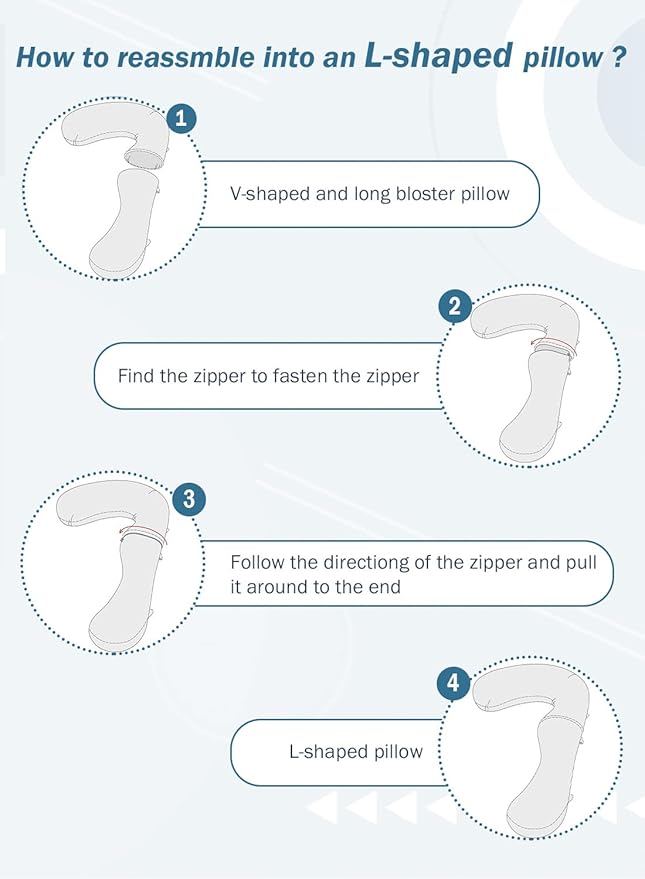 How to reassmble into an L-shaped pillow ?

1

V-shaped and long bloster pillow

2

Find the zipper to fasten the zipper

3

Follow the directiong of the zipper and pull it around to the end

4

L-shaped pillow