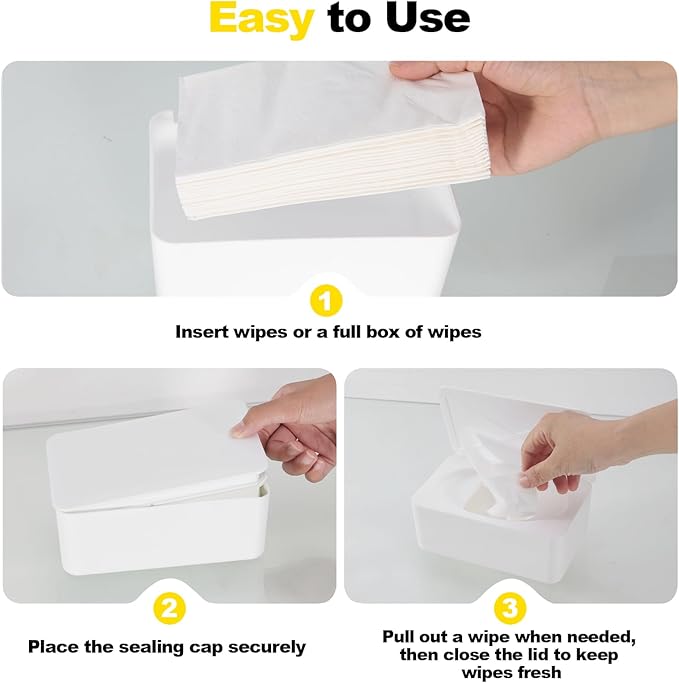 Easy to Use

1

Insert wipes or a full box of wipes

2

Place the sealing cap securely

3

Pull out a wipe when needed, then close the lid to keep wipes fresh