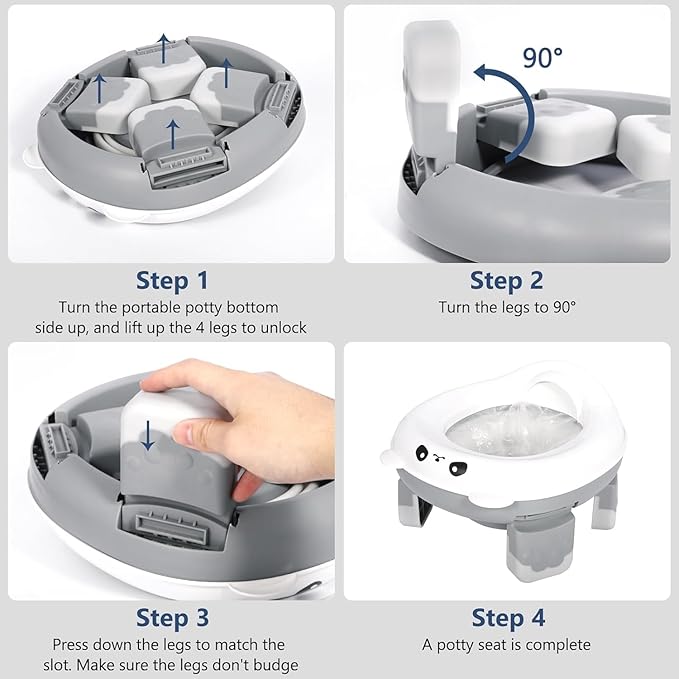 90°

Step 1
Turn the portable potty bottom side up, and lift up the 4 legs to unlock

Step 2
Turn the legs to 90°

Step 3
Press down the legs to match the slot. Make sure the legs don't budge

Step 4
A potty seat is complete