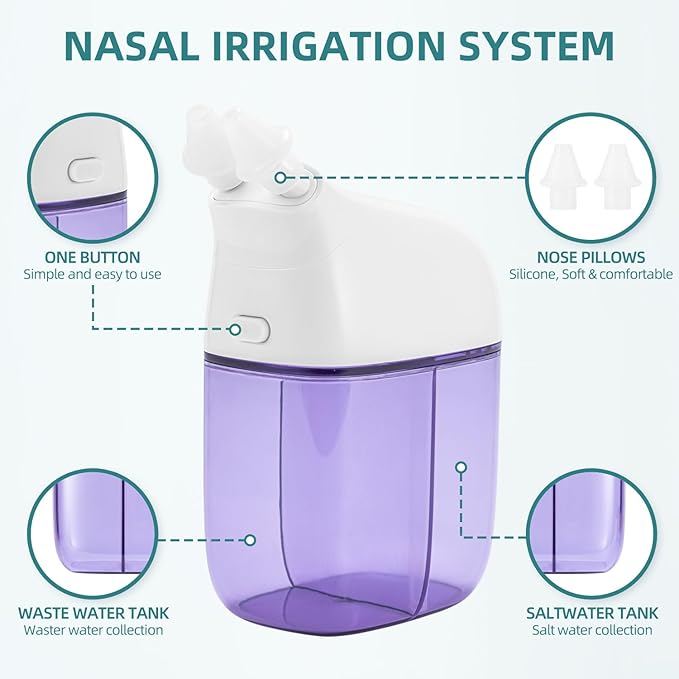 NASAL IRRIGATION SYSTEM

ONE BUTTON
Simple and easy to use

NOSE PILLOWS
Silicone, Soft & comfortable

WASTE WATER TANK
Waster water collection

SALTWATER TANK
Salt water collection