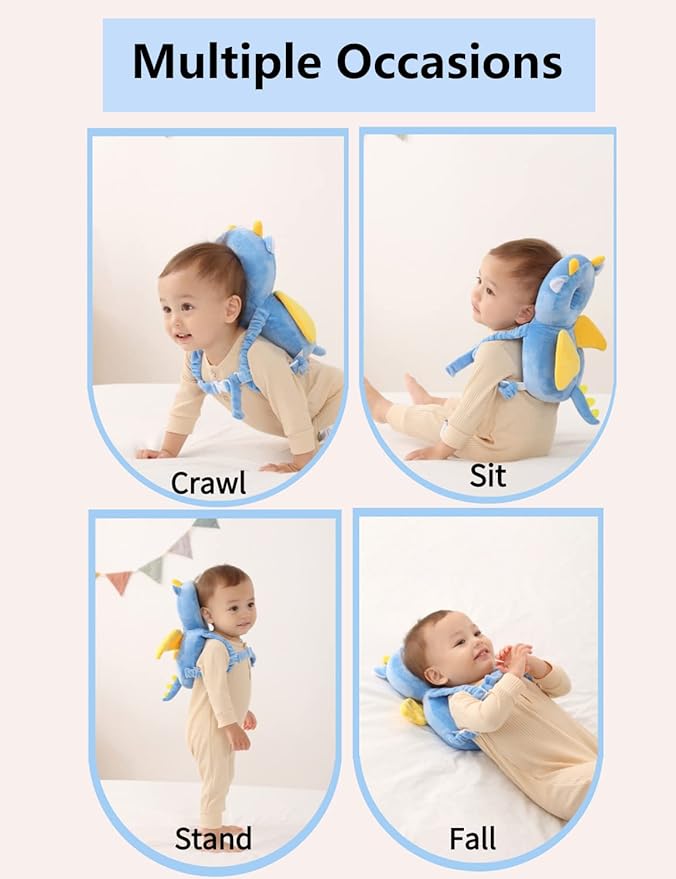 Multiple Occasions

Crawl

Sit

Stand

Fall