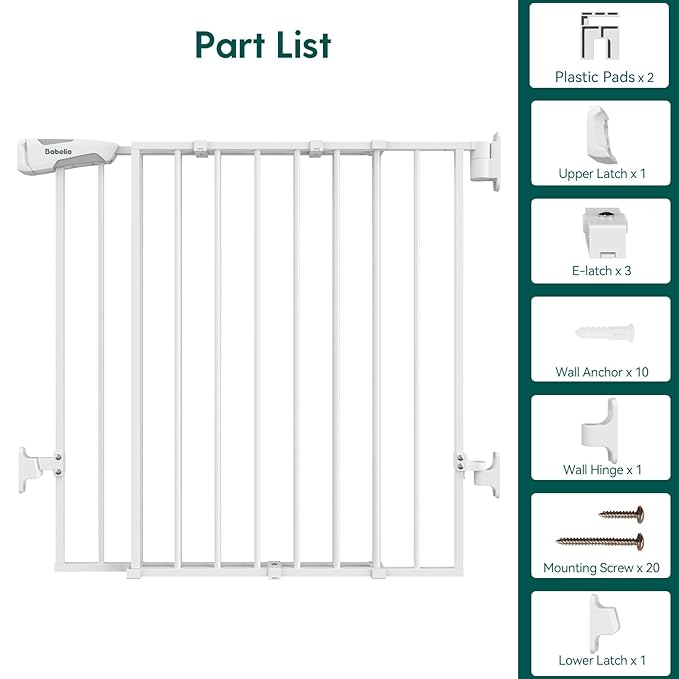 Part List

Babelio

Plastic Pads x 2

Upper Latch x 1

E-latch x 3

Wall Anchor x 10

Wall Hinge x 1

Mounting Screw x 20

Lower Latch x 1