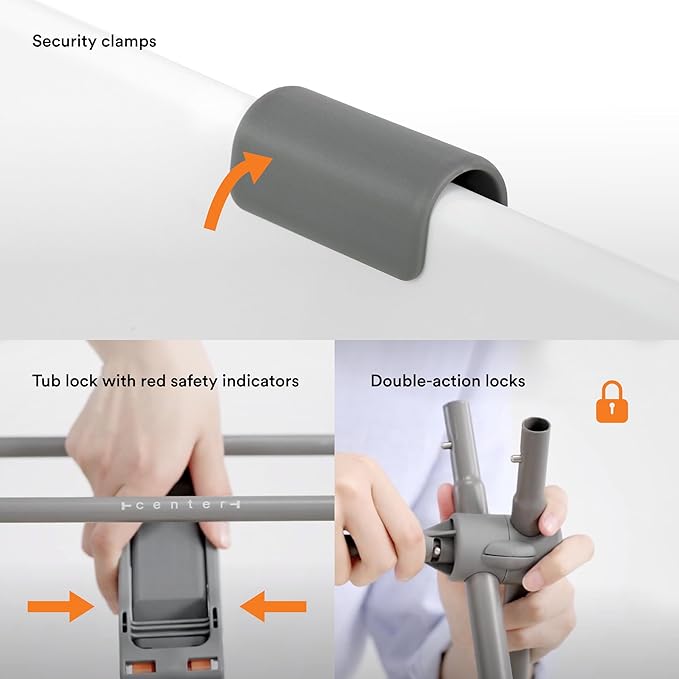 Security clamps

Tub lock with red safety indicators

center

Double-action locks