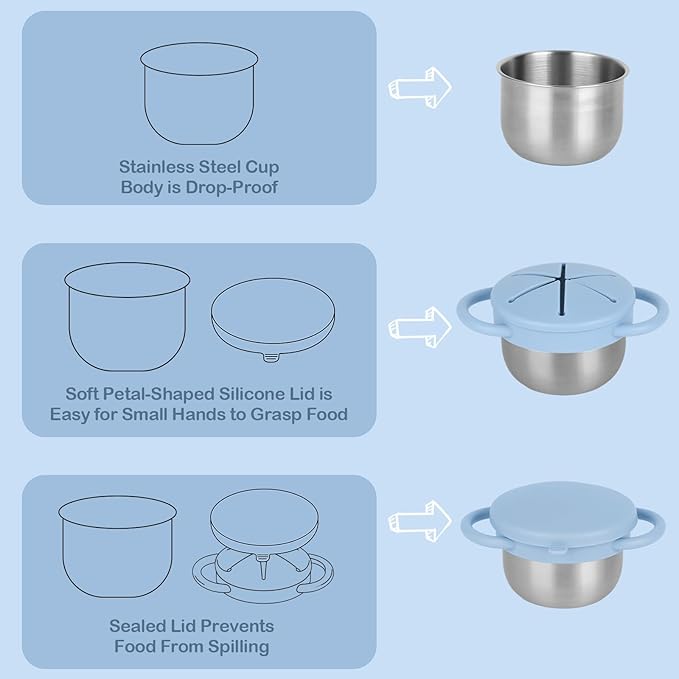 Stainless Steel Cup Body is Drop-Proof

Soft Petal-Shaped Silicone Lid is Easy for Small Hands to Grasp Food

Sealed Lid Prevents Food From Spilling