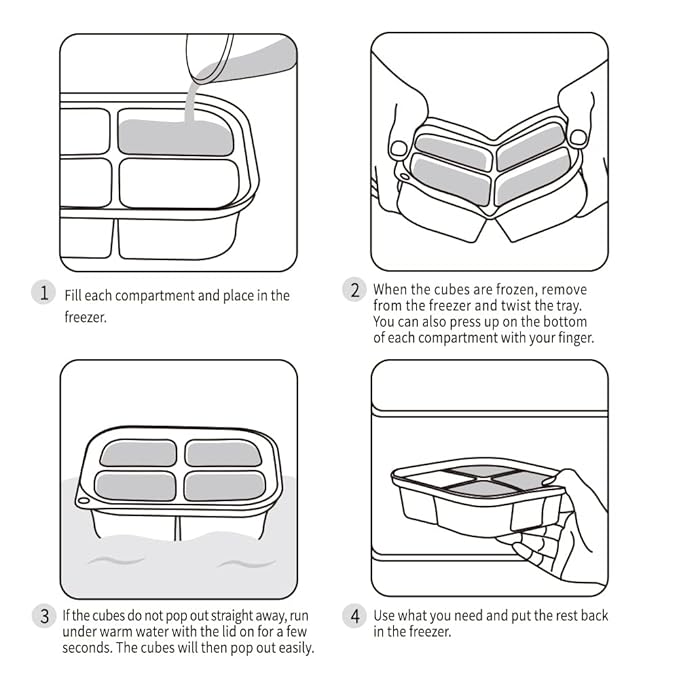 1 Fill each compartment and place in the freezer.

2 When the cubes are frozen, remove from the freezer and twist the tray. You can also press up on the bottom of each compartment with your finger.

3 If the cubes do not pop out straight away, run under warm water with the lid on for a few seconds. The cubes will then pop out easily.

4 Use what you need and put the rest back in the freezer.